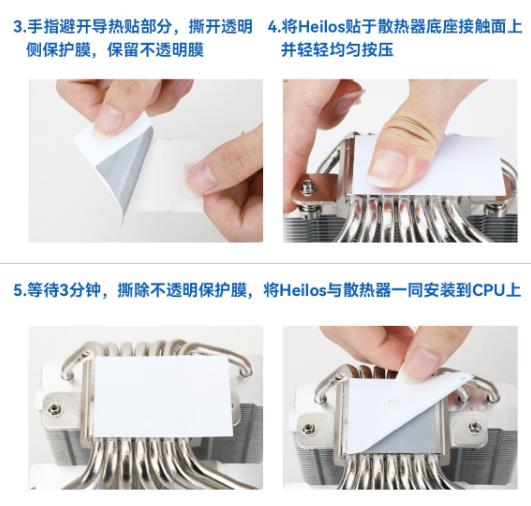 3.手指避开导热贴部分，撕开透明侧保护膜，保留不透明膜

4.将Heilos贴于散热器底座接触面上并轻轻均匀按压

5.等待3分钟，撕除不透明保护膜，将Heilos与散热器一同安装到CPU上