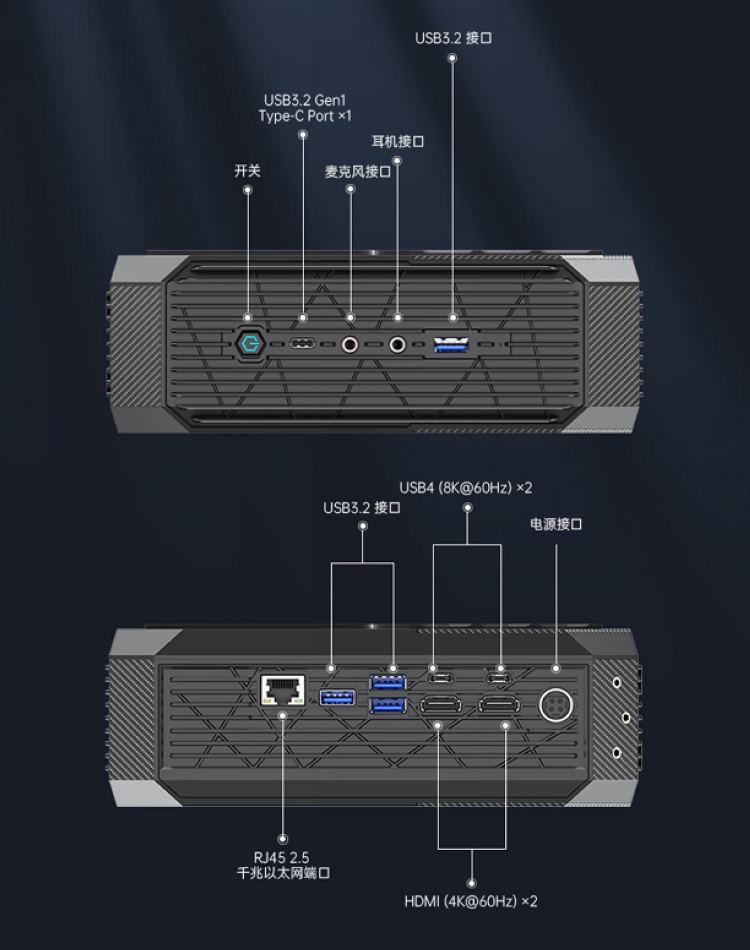 USB3.2 接口

USB3.2 Gen1
Type-C Port ×1

耳机接口

开关

麦克风接口

USB4 (8K@60Hz) ×2

USB3.2 接口

电源接口

RJ45 2.5
千兆以太网端口

HDMI (4K@60Hz) ×2