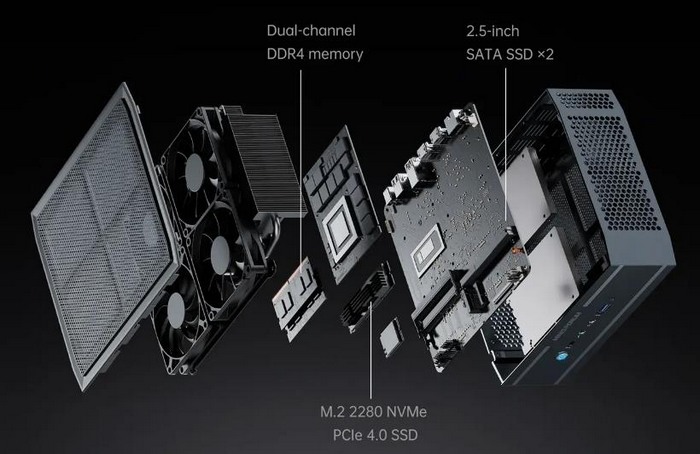 Dual-channel
DDR4 memory

2.5-inch
SATA SSD ×2

M.2 2280 NVMe
PCIe 4.0 SSD