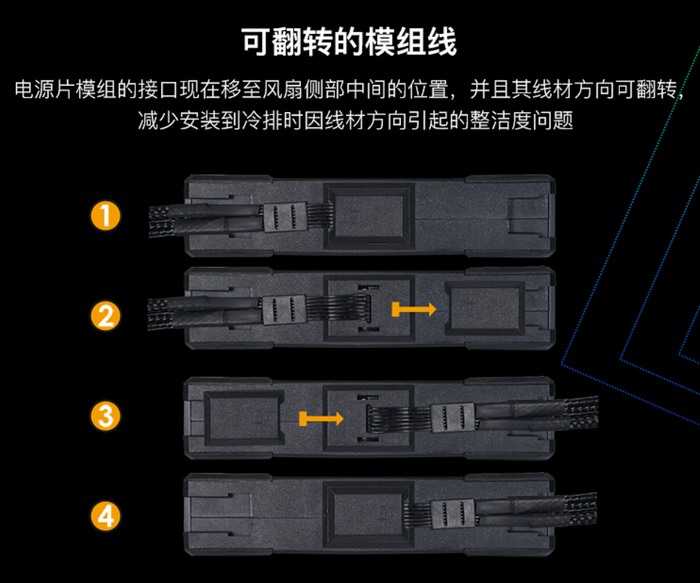 可翻转的模组线

电源片模组的接口现在移至风扇侧部中间的位置，并且其线材方向可翻转，减少安装到冷排时因线材方向引起的整洁度问题

1

2

3

4