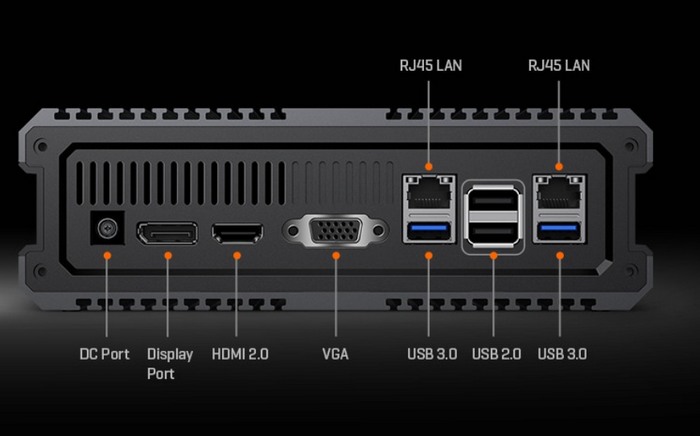 RJ45 LAN
RJ45 LAN

DC Port
Display Port
HDMI 2.0
VGA
USB 3.0
USB 2.0
USB 3.0