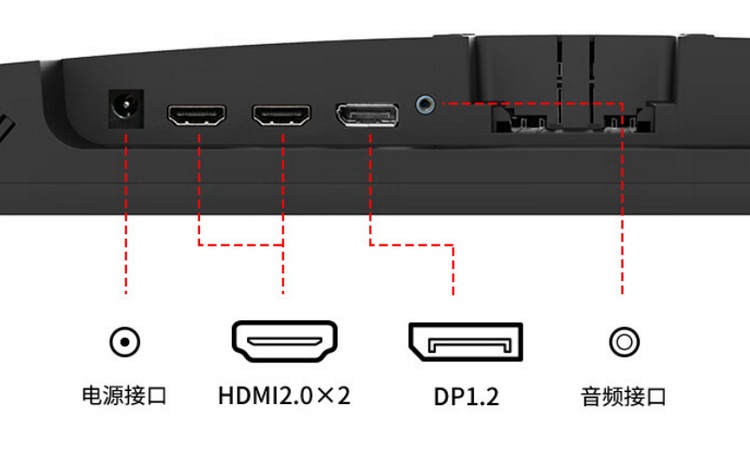 电源接口

HDMI2.0×2

DP1.2

音频接口