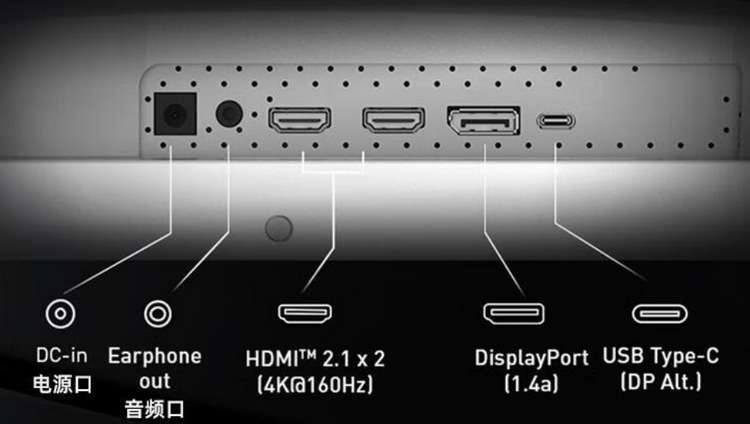 DC-in
电源口

Earphone out
音频口

HDMI™ 2.1 x 2
(4K@160Hz)

DisplayPort
(1.4a)

USB Type-C
(DP Alt.)