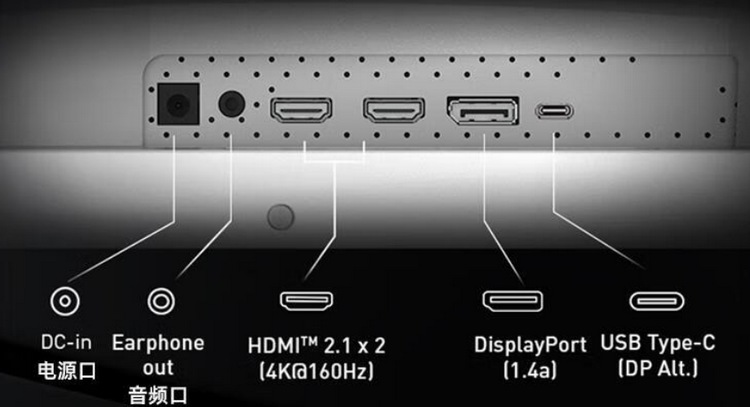 DC-in
电源口

Earphone out
音频口

HDMI™ 2.1 x 2
(4K@160Hz)

DisplayPort
(1.4a)

USB Type-C
(DP Alt.)