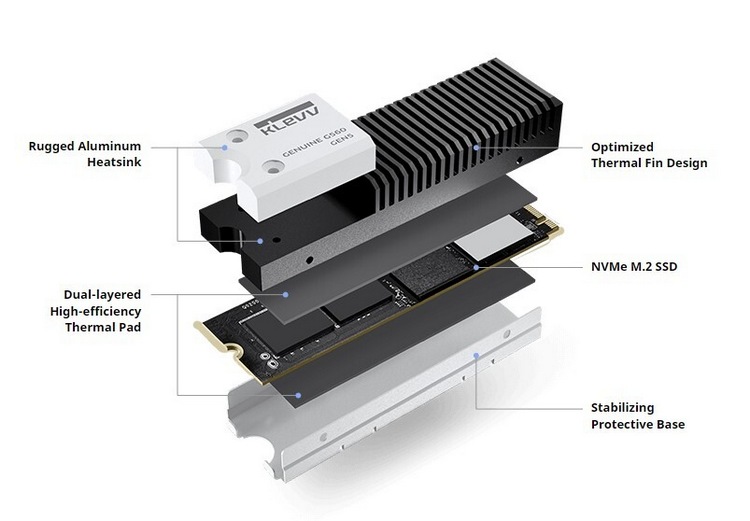 Rugged Aluminum Heatsink

KLEVV
GENUINE G560
GEN5

Optimized Thermal Fin Design

NVMe M.2 SSD

Dual-layered High-efficiency Thermal Pad

Stabilizing Protective Base