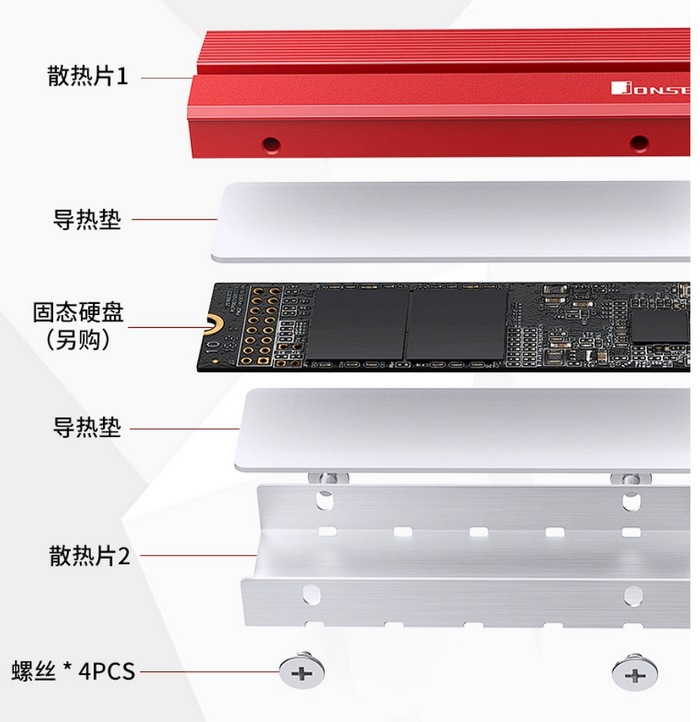 散热片1

JONSB

导热垫

固态硬盘
（另购）

10

导热垫

散热片2

螺丝 * 4PCS